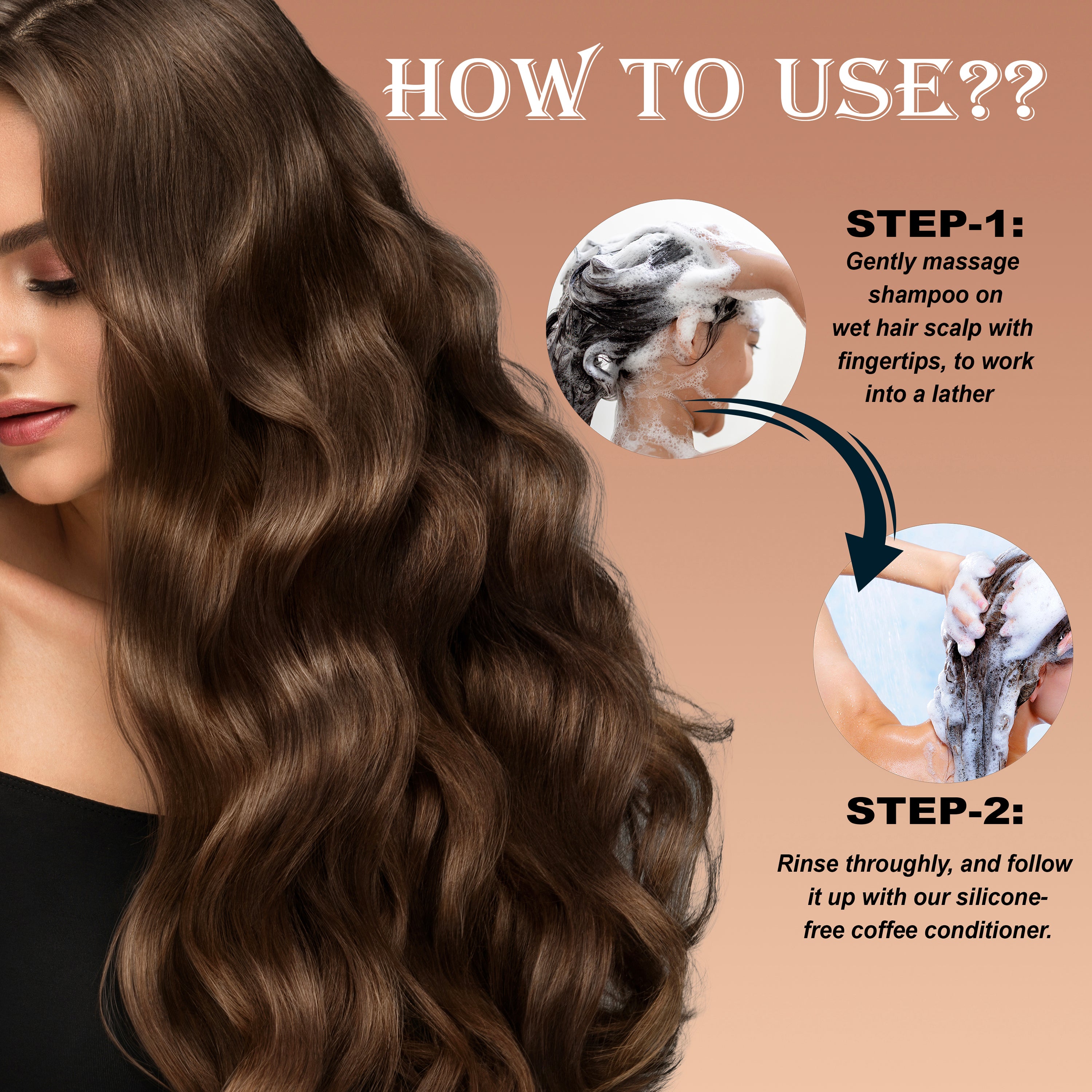 HOW TO USE??

STEP-1:
Gently massage shampoo on wet hair scalp with fingertips, to work into a lather

STEP-2:
Rinse throughly, and follow it up with our silicone-free coffee conditioner.